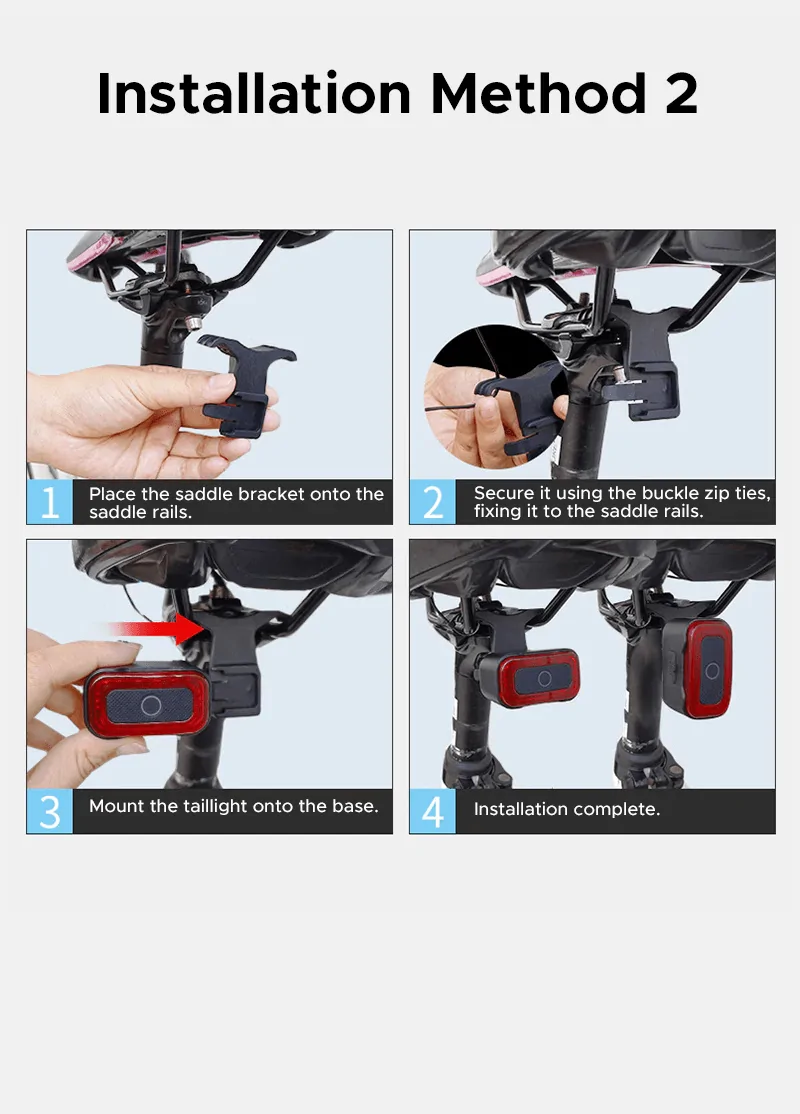 Installation Method 2

1 Place the saddle bracket onto the saddle rails.

2 Secure it using the buckle zip ties, fixing it to the saddle rails.

3 Mount the taillight onto the base.

4 Installation complete.