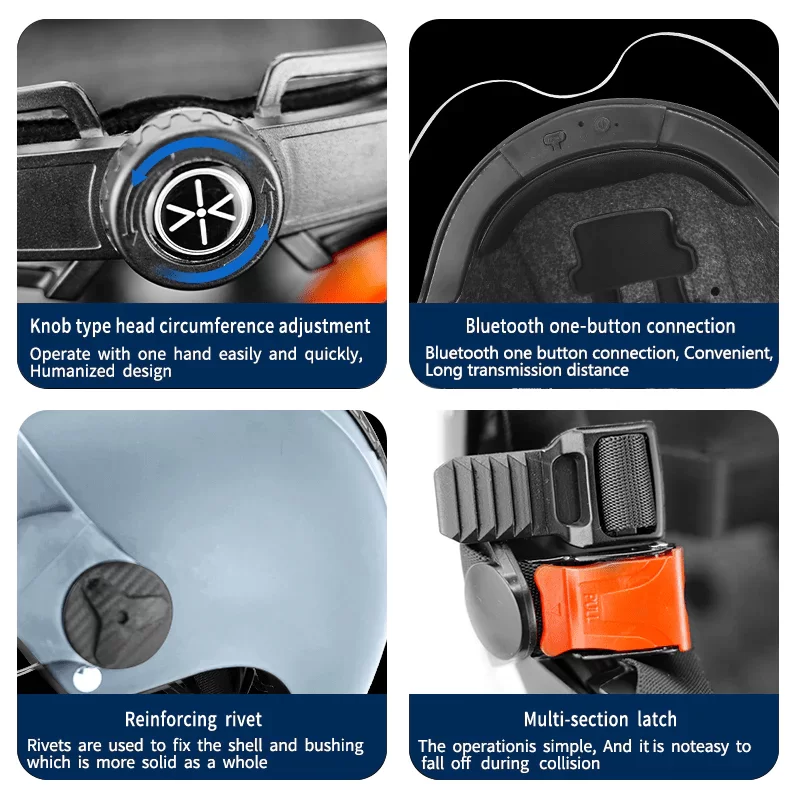 Knob type head circumference adjustment
Operate with one hand easily and quickly, Humanized design

Bluetooth one-button connection
Bluetooth one button connection, Convenient, Long transmission distance

Reinforcing rivet
Rivets are used to fix the shell and bushing which is more solid as a whole

PULL

Multi-section latch
The operationis simple, And it is noteasy to fall off during collision