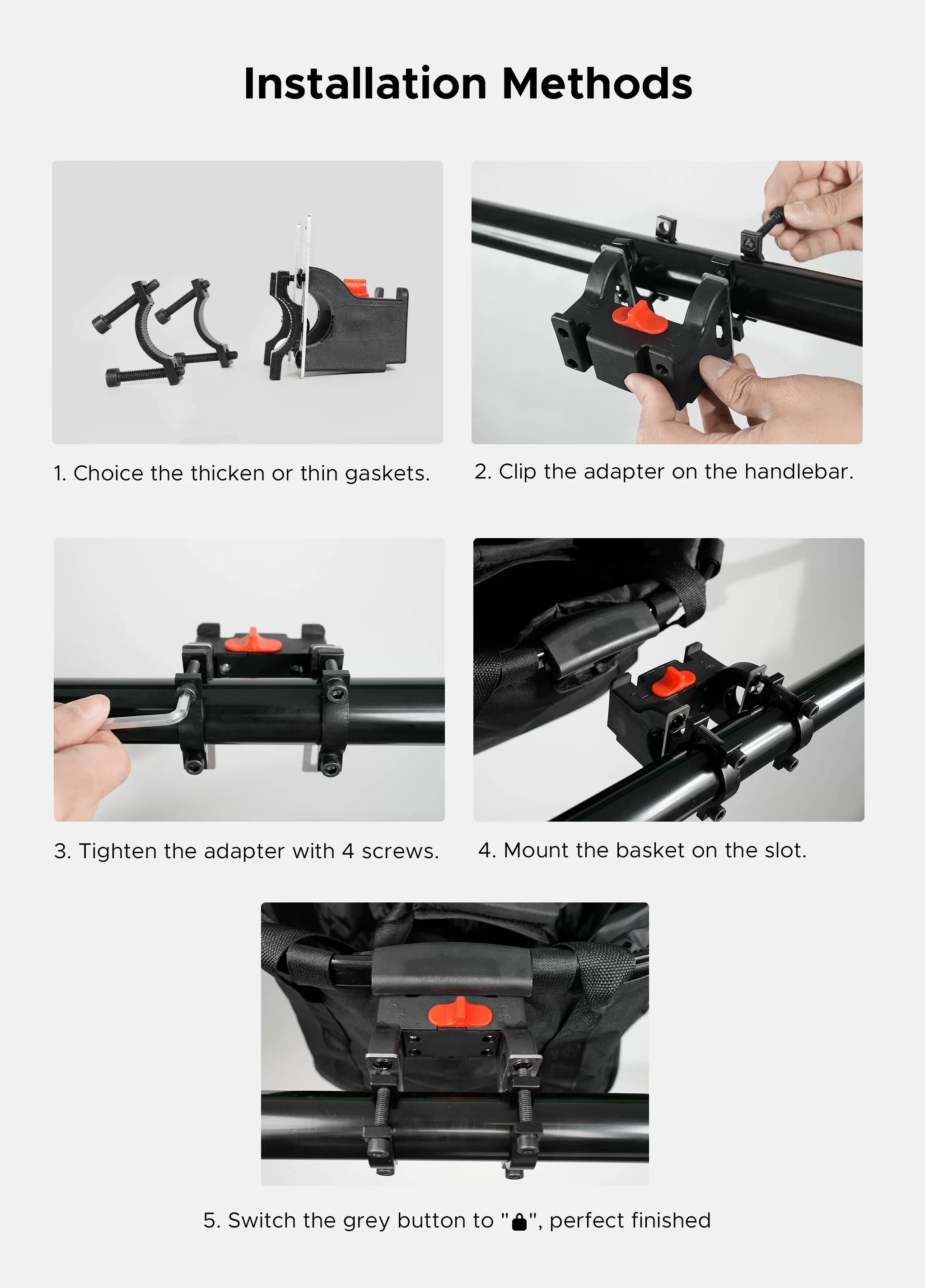 Installation Methods

1. Choice the thicken or thin gaskets.

2. Clip the adapter on the handlebar.

3. Tighten the adapter with 4 screws.

4. Mount the basket on the slot.

5. Switch the grey button to "🔒", perfect finished