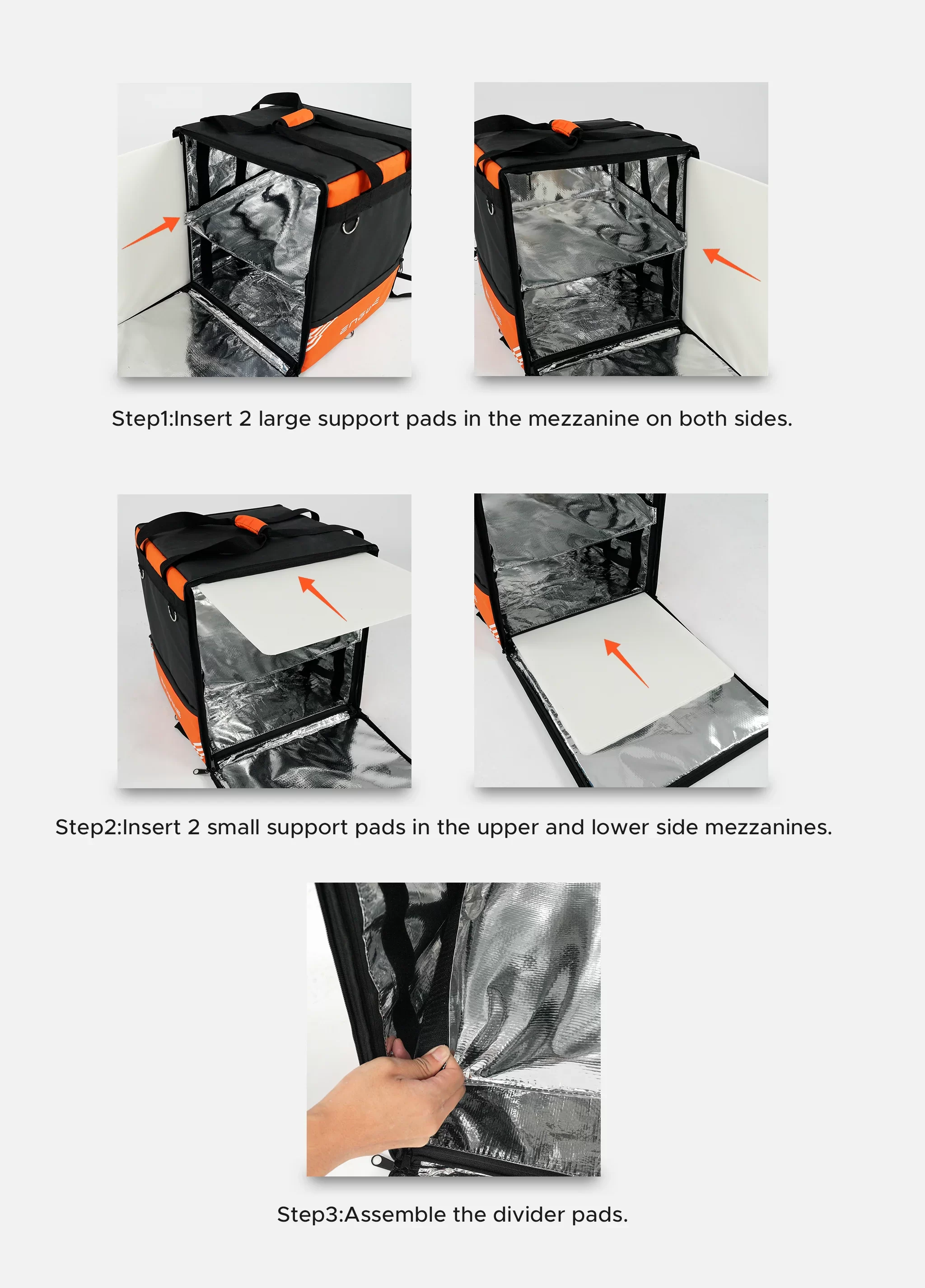 Step1:Insert 2 large support pads in the mezzanine on both sides.

Step2:Insert 2 small support pads in the upper and lower side mezzanines.

Step3:Assemble the divider pads.