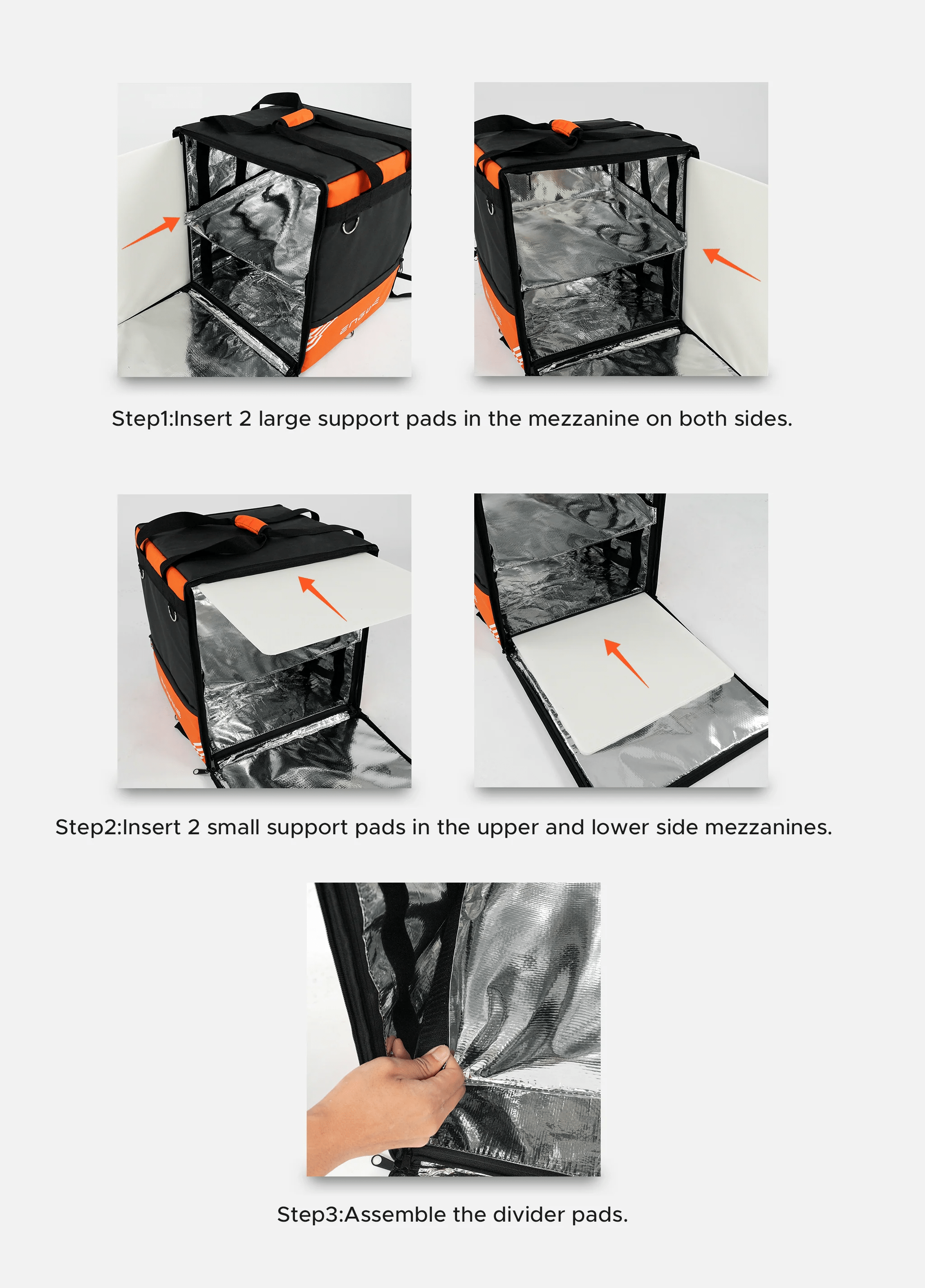 Step1:Insert 2 large support pads in the mezzanine on both sides.

Step2:Insert 2 small support pads in the upper and lower side mezzanines.

Step3:Assemble the divider pads.